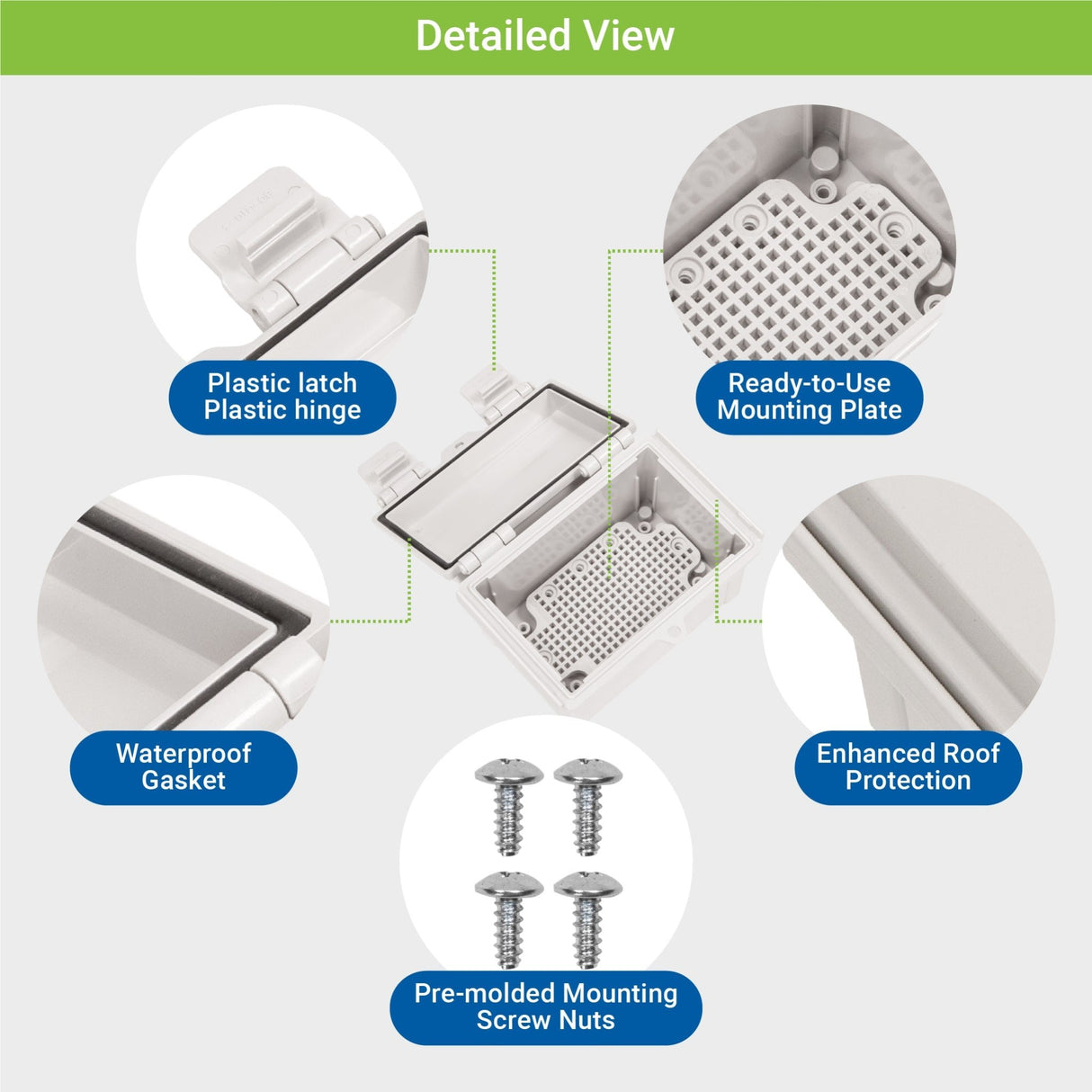 Detailed View

Plastic latch
Plastic hinge

Ready-to-Use
Mounting Plate

Waterproof
Gasket

Enhanced Roof
Protection

Pre-molded Mounting
Screw Nuts